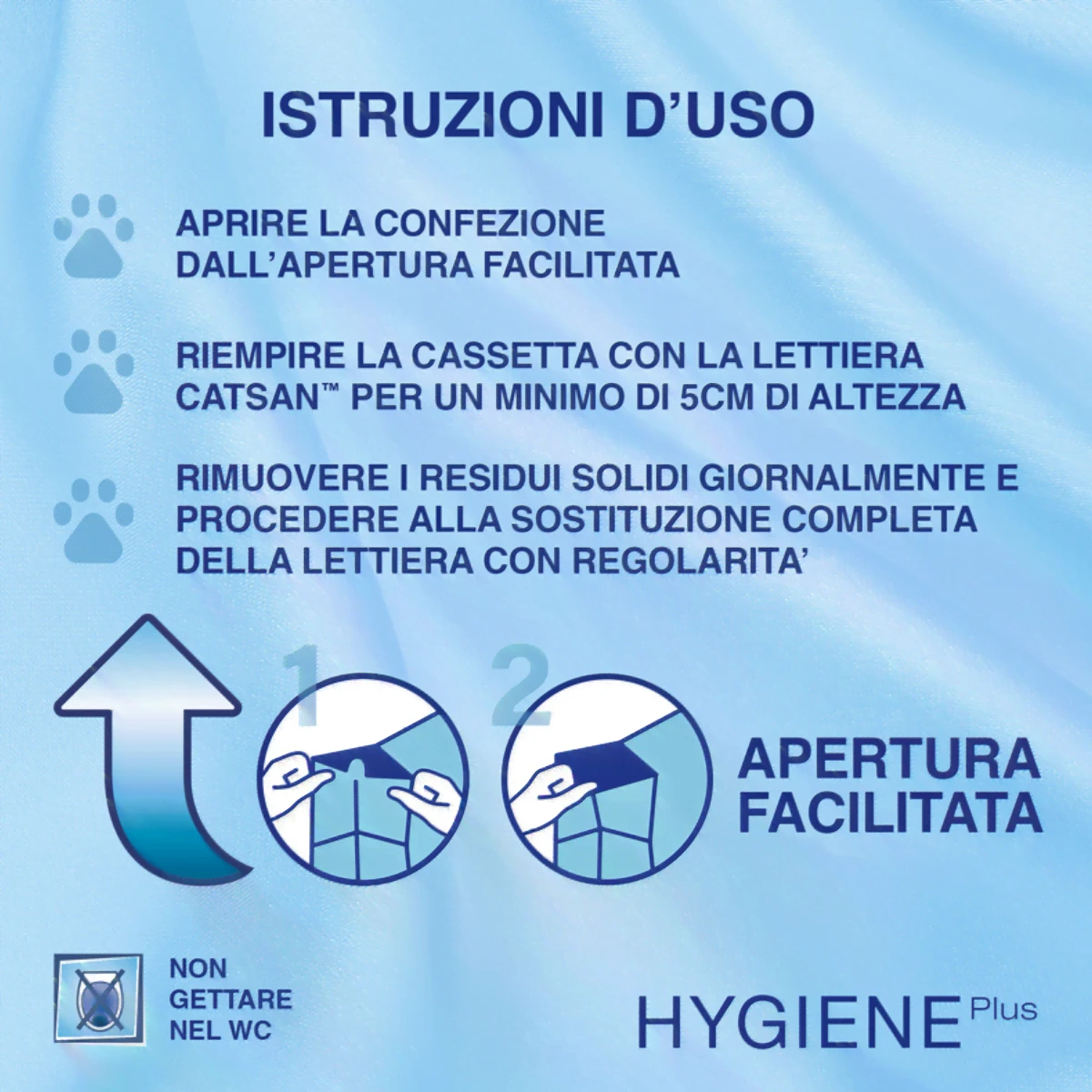 ISTRUZIONI D'USO

APRIRE LA CONFEZIONE DALL'APERTURA FACILITATA

RIEMPIRE LA CASSETTA CON LA LETTIERA CATSAN™ PER UN MINIMO DI 5CM DI ALTEZZA

RIMUOVERE I RESIDUI SOLIDI GIORNALMENTE E PROCEDERE ALLA SOSTITUZIONE COMPLETA DELLA LETTIERA CON REGOLARITA'

1

2

APERTURA FACILITATA

NON GETTARE NEL WC

HYGIENE Plus